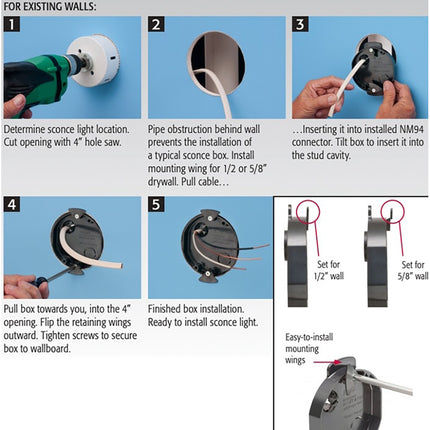 FOR EXISTING WALLS:

1

Determine sconce light location. Cut opening with 4" hole saw.

2

Pipe obstruction behind wall prevents the installation of a typical sconce box. Install mounting wing for 1/2 or 5/8" drywall. Pull cable…

3

…Inserting it into installed NM94 connector. Tilt box to insert it into the stud cavity.

4

Pull box towards you, into the 4" opening. Flip the retaining wings outward. Tighten screws to secure box to wallboard.

5

Finished box installation. Ready to install sconce light.

Set for 1/2" wall

Set for 5/8" wall

Easy-to-install mounting wings